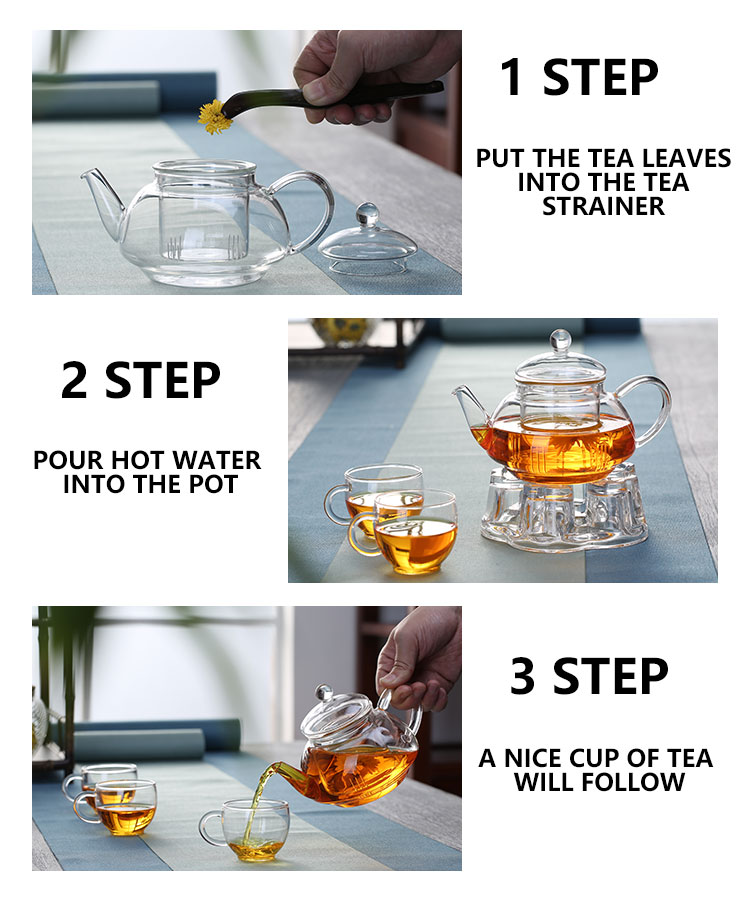 1 STEP

PUT THE TEA LEAVES INTO THE TEA STRAINER

2 STEP

POUR HOT WATER INTO THE POT

3 STEP

A NICE CUP OF TEA WILL FOLLOW